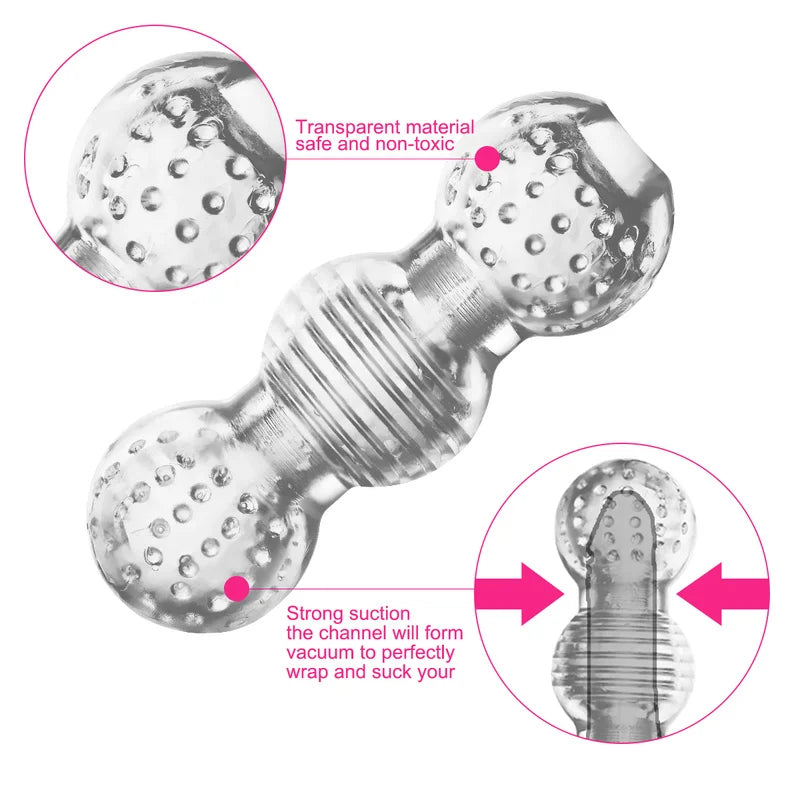 Transparent material
safe and non-toxic

Strong suction
the channel will form
vacuum to perfectly
wrap and suck your